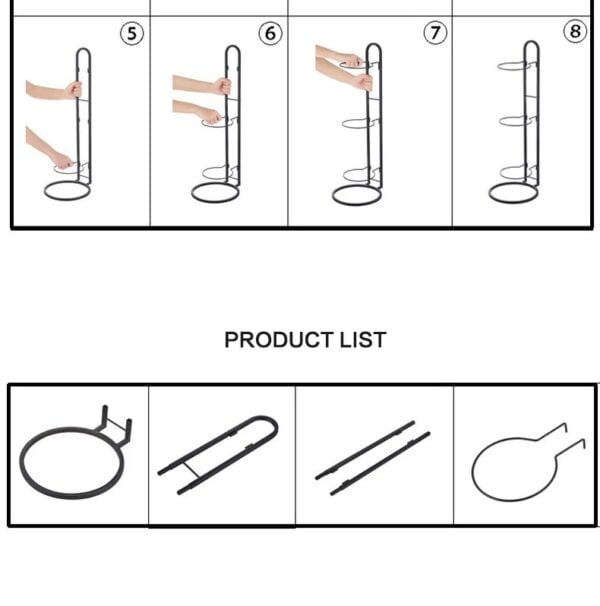 ⑤ ⑥ ⑦ ⑧

PRODUCT LIST